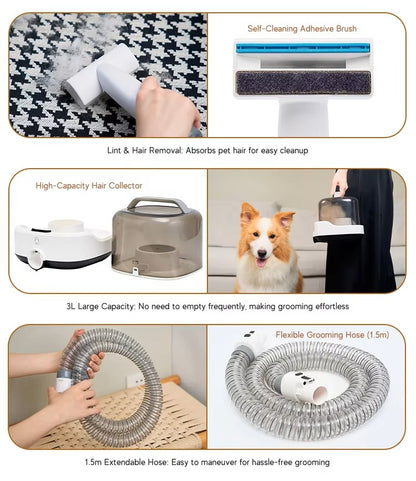 Self-Cleaning Adhesive Brush

Lint & Hair Removal: Absorbs pet hair for easy cleanup

High-Capacity Hair Collector

3L Large Capacity: No need to empty frequently, making grooming effortless

Flexible Grooming Hose (1.5m)

1.5m Extendable Hose: Easy to maneuver for hassle-free grooming