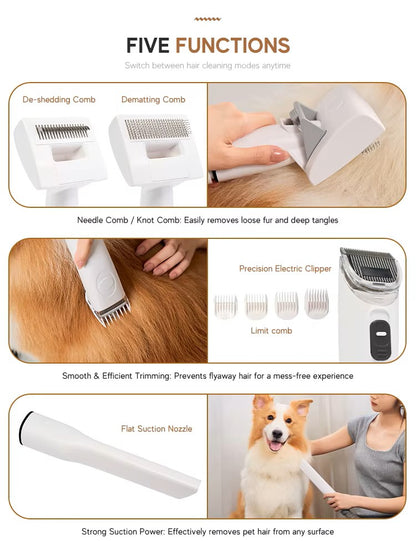 FIVE FUNCTIONS

Switch between hair cleaning modes anytime

De-shedding Comb

Dematting Comb

Needle Comb / Knot Comb: Easily removes loose fur and deep tangles

Precision Electric Clipper

Limit comb

Smooth & Efficient Trimming: Prevents flyaway hair for a mess-free experience

Flat Suction Nozzle

Strong Suction Power: Effectively removes pet hair from any surface